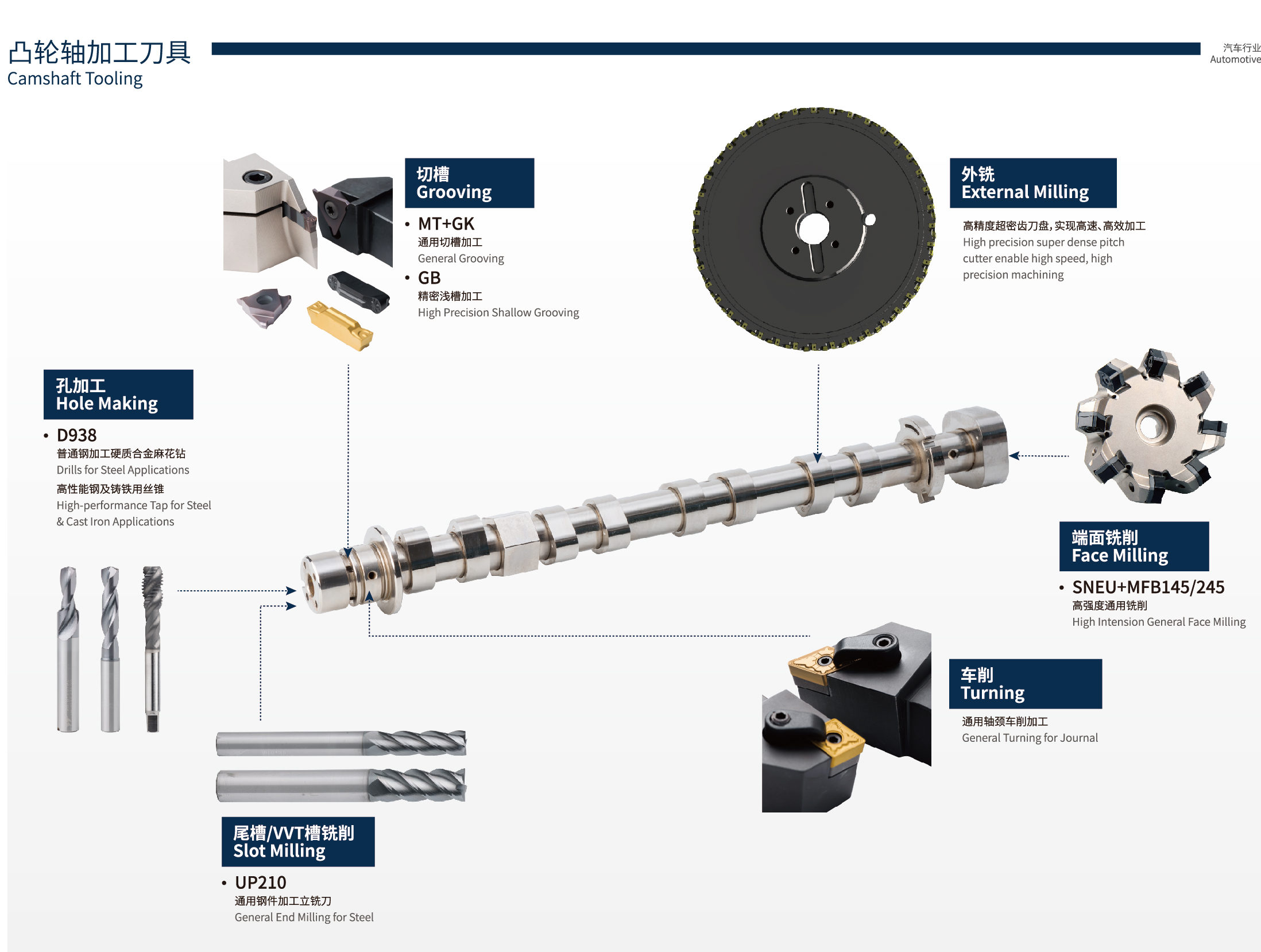 凸轮轴加工刀具
Camshaft Tooling

汽车行业
Automotive

切槽
Grooving

• MT+GK
通用切槽加工
General Grooving
• GB
精密浅槽加工
High Precision Shallow Grooving

外铣
External Milling

高精度超密齿刀盘，实现高速、高效加工
High precision super dense pitch cutter enable high speed, high precision machining

孔加工
Hole Making

• D938
普通钢加工硬质合金麻花钻
Drills for Steel Applications
高性能钢及铸铁用丝锥
High-performance Tap for Steel & Cast Iron Applications

端面铣削
Face Milling

• SNEU+MFB145/245
高强度通用铣削
High Intension General Face Milling

车削
Turning

通用轴颈车削加工
General Turning for Journal

尾槽/VVT槽铣削
Slot Milling

• UP210
通用钢件加工立铣刀
General End Milling for Steel